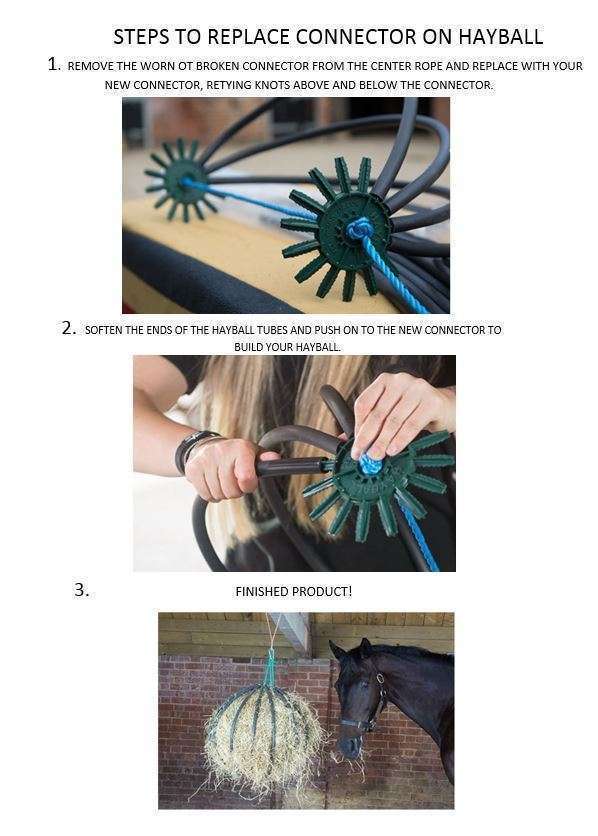 STEPS TO REPLACE CONNECTOR ON HAYBALL

1. REMOVE THE WORN OT BROKEN CONNECTOR FROM THE CENTER ROPE AND REPLACE WITH YOUR NEW CONNECTOR, RETYING KNOTS ABOVE AND BELOW THE CONNECTOR.

2. SOFTEN THE ENDS OF THE HAYBALL TUBES AND PUSH ON TO THE NEW CONNECTOR TO BUILD YOUR HAYBALL.

3. FINISHED PRODUCT!