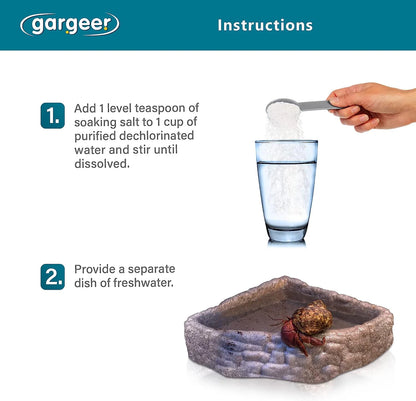 gargeer

Instructions

1. Add 1 level teaspoon of soaking salt to 1 cup of purified dechlorinated water and stir until dissolved.

2. Provide a separate dish of freshwater.